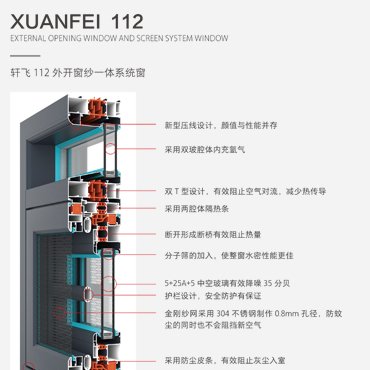 XUANFEI 112
EXTERNAL OPENING WINDOW AND SCREEN SYSTEM WINDOW

轩飞 112 外开窗纱一体系统窗

新型压线设计，颜值与性能并存

采用双玻腔体内充氩气

双 T 型设计，有效阻止空气对流，减少热传导

采用两腔体隔热条

断开形成断桥有效阻止热量

分子筛的加入，使整窗水密性能更佳

5+25A+5 中空玻璃有效降噪 35 分贝

护栏设计，安全防护有保证

金刚纱网采用 304 不锈钢制作 0.8mm 孔径，防蚊尘的同时也不会阻挡新空气

采用防尘皮条，有效阻止灰尘入室